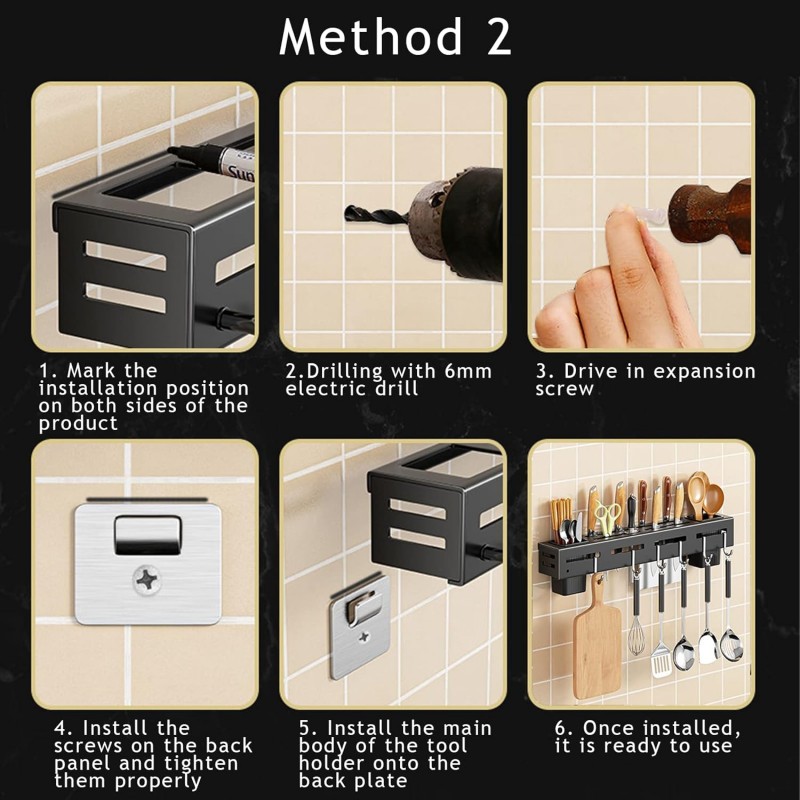 Method 2

Sun

1. Mark the installation position on both sides of the product

2.Drilling with 6mm electric drill

3. Drive in expansion screw

4. Install the screws on the back panel and tighten them properly

5. Install the main body of the tool holder onto the back plate

6. Once installed, it is ready to use