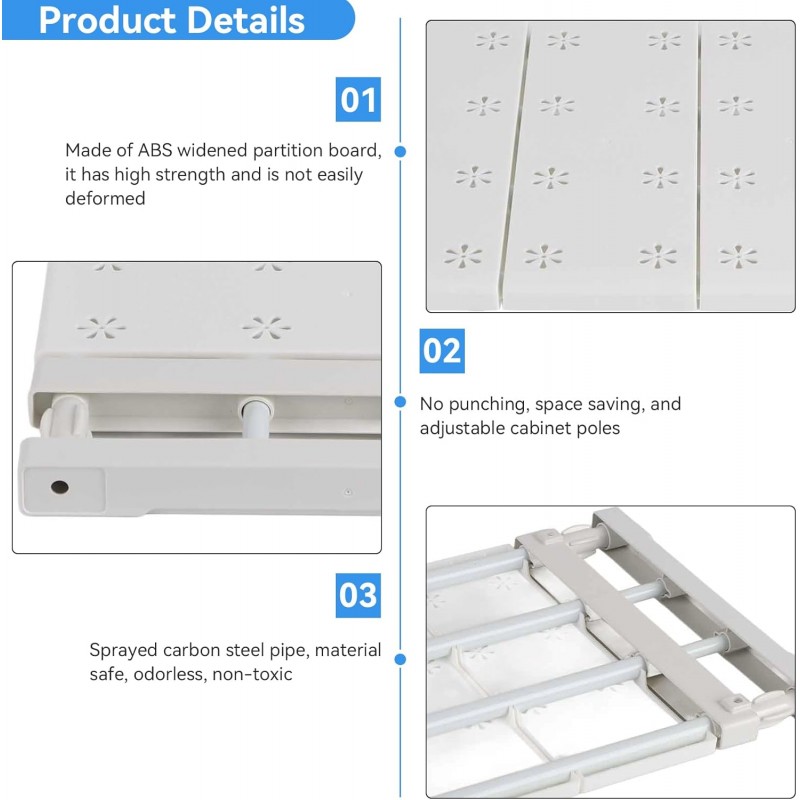 Product Details

01

Made of ABS widened partition board, it has high strength and is not easily deformed

02

No punching, space saving, and adjustable cabinet poles

03

Sprayed carbon steel pipe, material safe, odorless, non-toxic