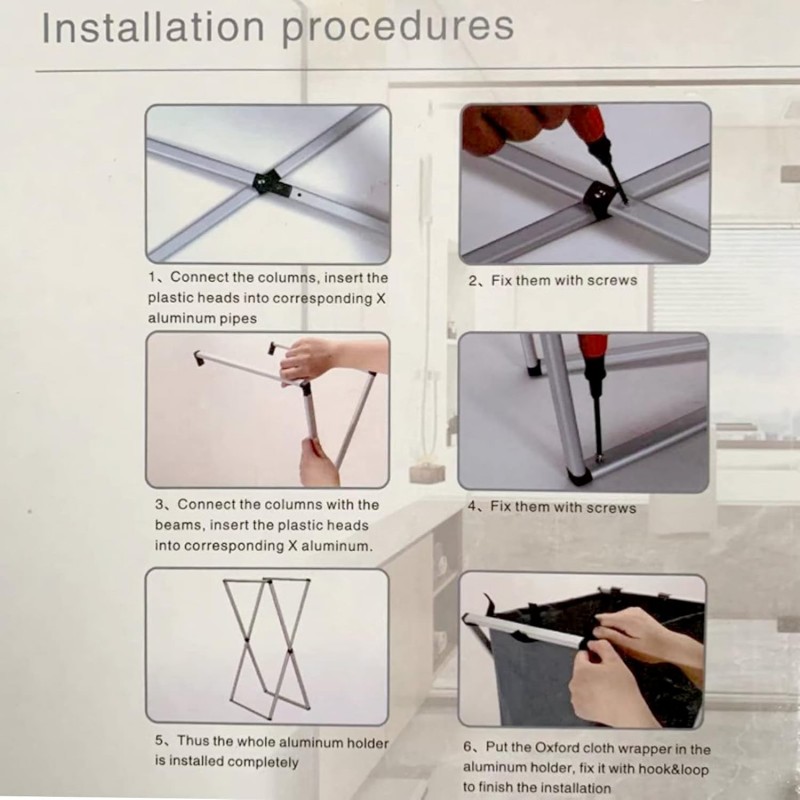 Installation procedures

1、Connect the columns, insert the plastic heads into corresponding X aluminum pipes

2、Fix them with screws

3、Connect the columns with the beams, insert the plastic heads into corresponding X aluminum.

4、Fix them with screws

5、Thus the whole aluminum holder is installed completely

6、Put the Oxford cloth wrapper in the aluminum holder, fix it with hook&loop to finish the installation