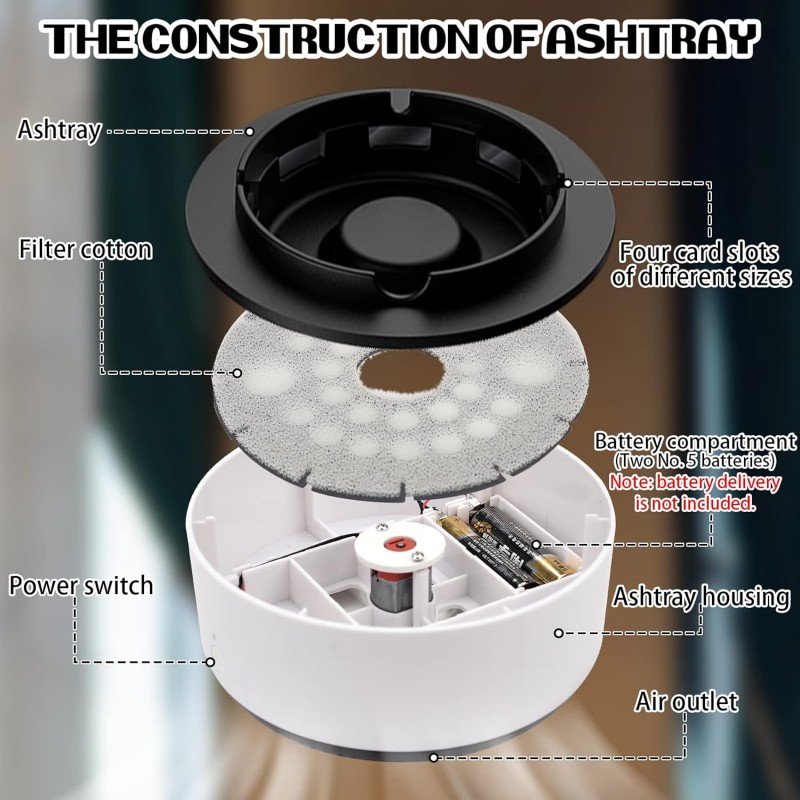 THE CONSTRUCTION OF ASHTRAY

Ashtray

Filter cotton

Four card slots of different sizes

Battery compartment (Two No. 5 batteries)
Note: battery delivery is not included.

Power switch

Ashtray housing

Air outlet