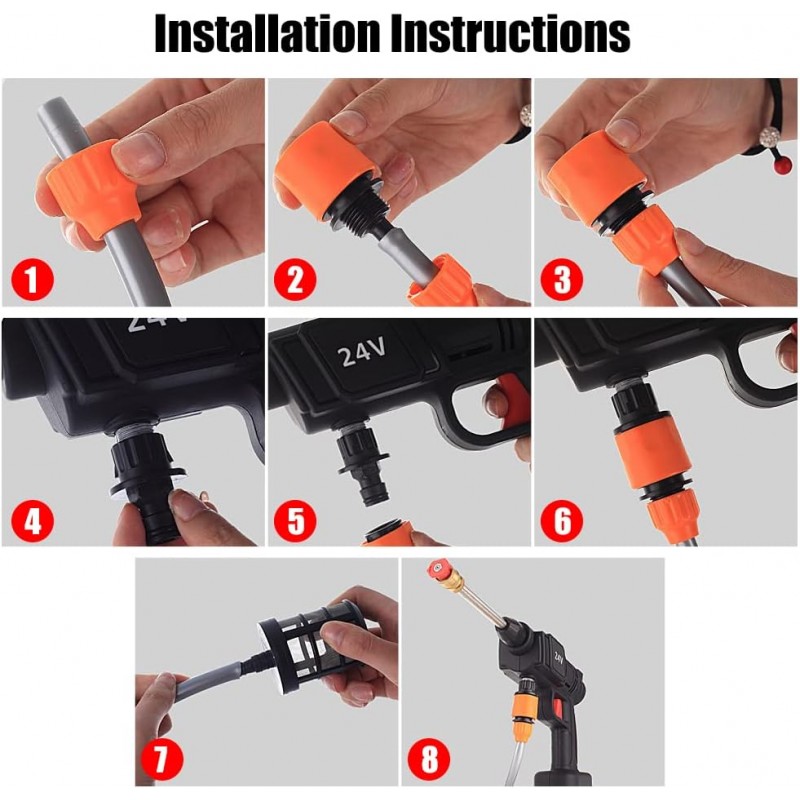 Installation Instructions

1

2

3

24V

4

24V

5

6

7

24V

8