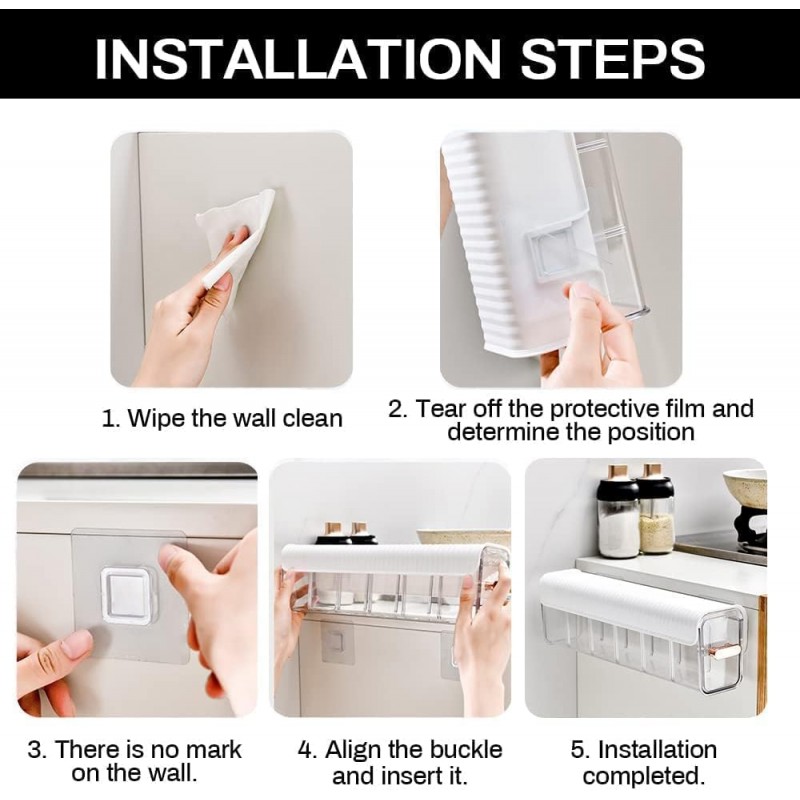 INSTALLATION STEPS

1. Wipe the wall clean

2. Tear off the protective film and determine the position

3. There is no mark on the wall.

4. Align the buckle and insert it.

5. Installation completed.