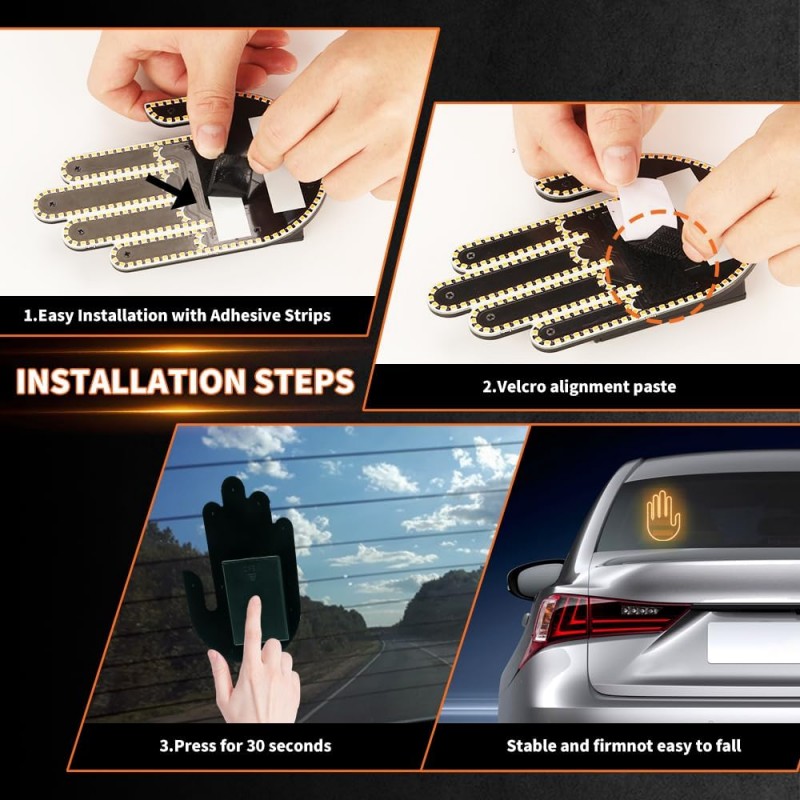 1.Easy Installation with Adhesive Strips

INSTALLATION STEPS

2.Velcro alignment paste

3.Press for 30 seconds

Stable and firmnot easy to fall