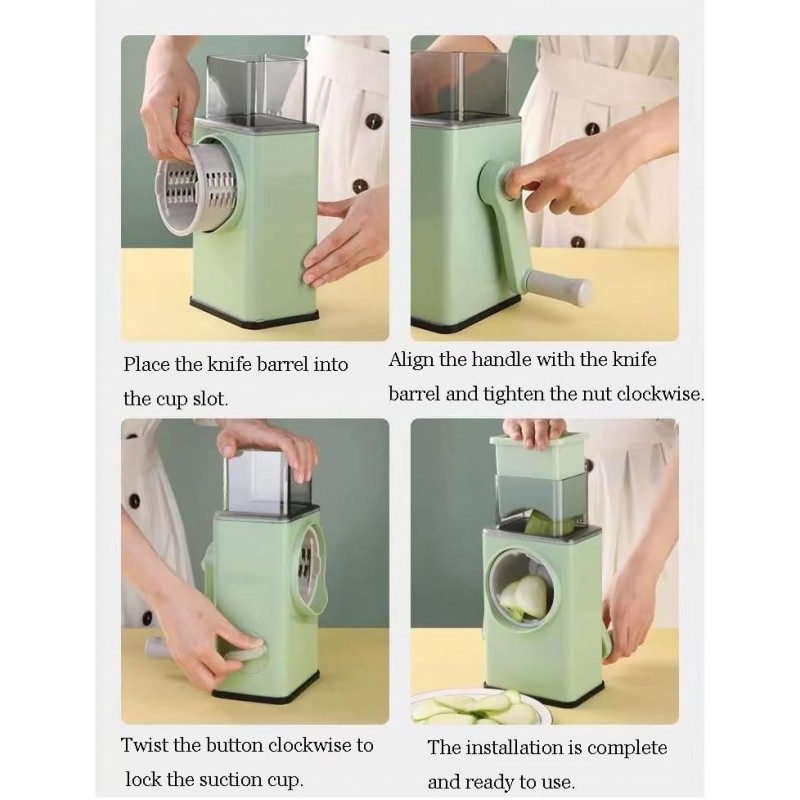 Place the knife barrel into the cup slot.

Align the handle with the knife barrel and tighten the nut clockwise.

Twist the button clockwise to lock the suction cup.

The installation is complete and ready to use.