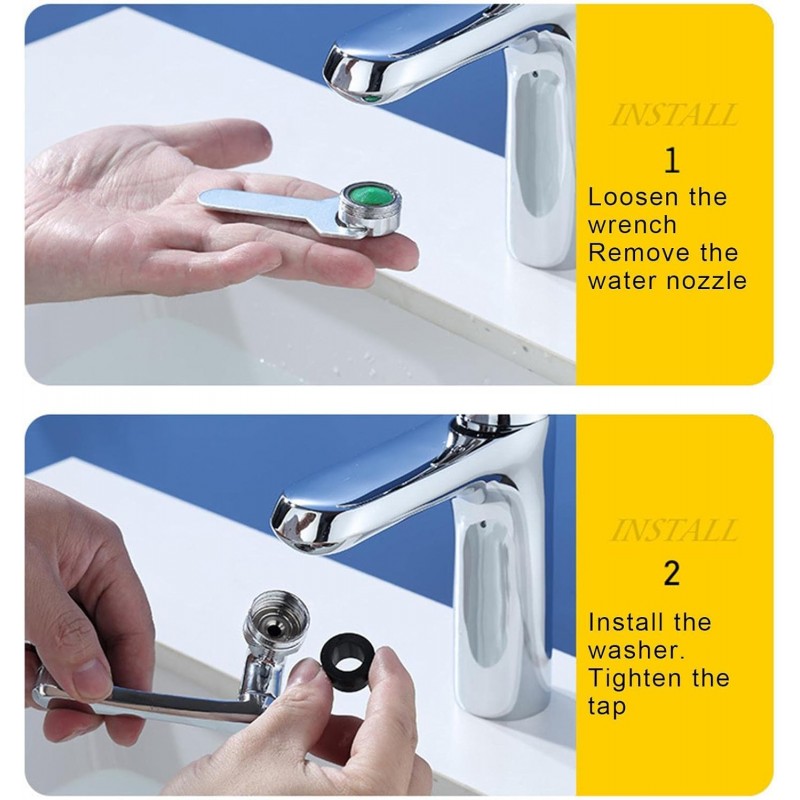 INSTALL

1

Loosen the wrench
Remove the water nozzle

INSTALL

2

Install the washer.
Tighten the tap