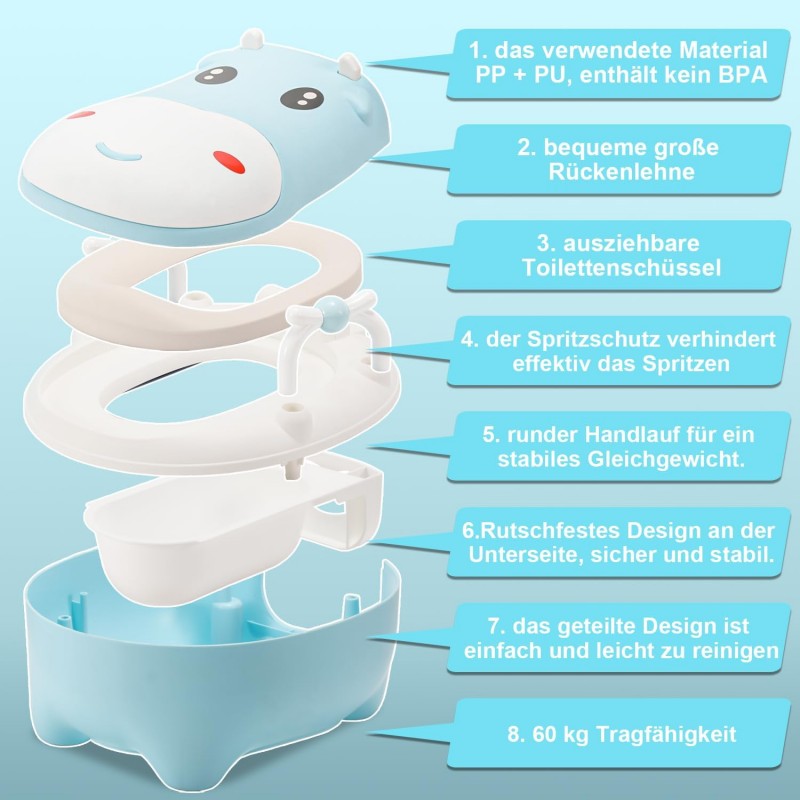 1. das verwendete Material PP + PU, enthält kein BPA

2. bequeme große Rückenlehne

3. ausziehbare Toilettenschüssel

4. der Spritzschutz verhindert effektiv das Spritzen

5. runder Handlauf für ein stabiles Gleichgewicht.

6.Rutschfestes Design an der Unterseite, sicher und stabil.

7. das geteilte Design ist einfach und leicht zu reinigen

8. 60 kg Tragfähigkeit