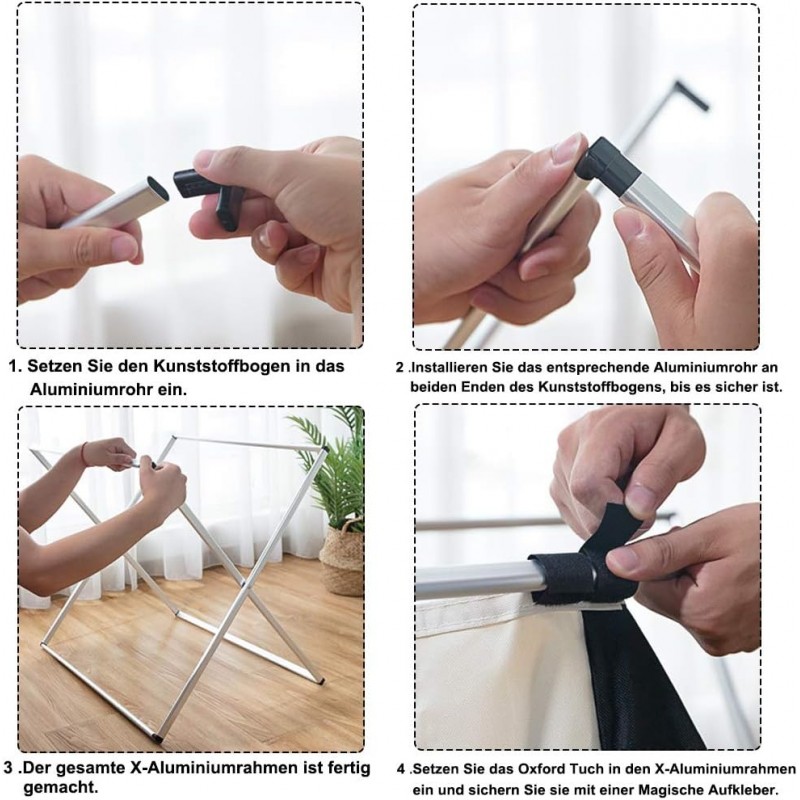 1. Setzen Sie den Kunststoffbogen in das Aluminiumrohr ein.

2 .Installieren Sie das entsprechende Aluminiumrohr an beiden Enden des Kunststoffbogens, bis es sicher ist.

3 .Der gesamte X-Aluminiumrahmen ist fertig gemacht.

4 .Setzen Sie das Oxford Tuch in den X-Aluminiumrahmen ein und sichern Sie sie mit einer Magische Aufkleber.