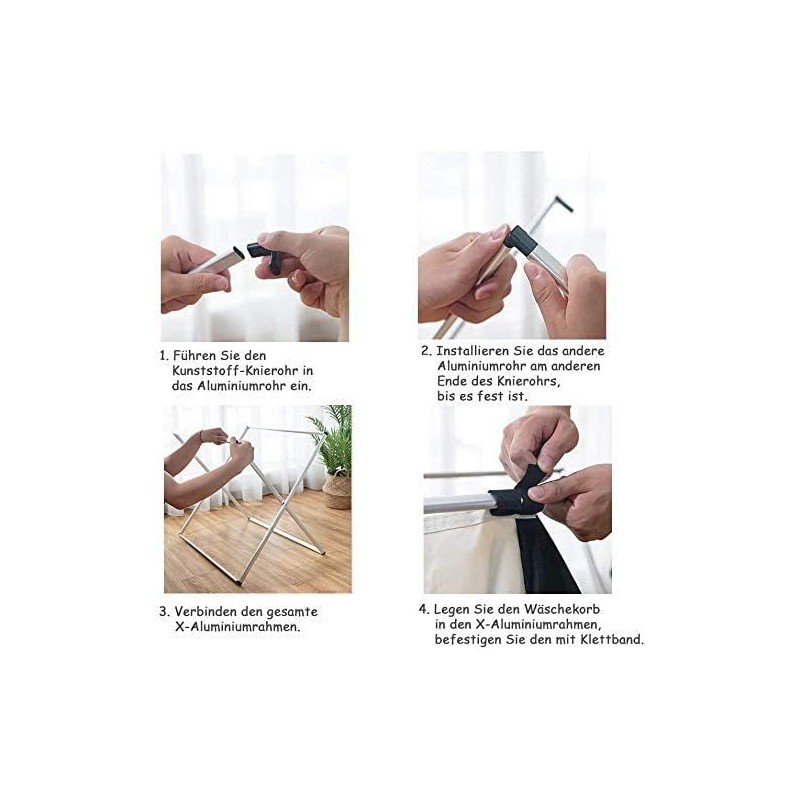 1. Führen Sie den Kunststoff-Knierohr in das Aluminiumrohr ein.

2. Installieren Sie das andere Aluminiumrohr am anderen Ende des Knierohrs, bis es fest ist.

3. Verbinden den gesamte X-Aluminiumrahmen.

4. Legen Sie den Wäschekorb in den X-Aluminiumrahmen, befestigen Sie den mit Klettband.