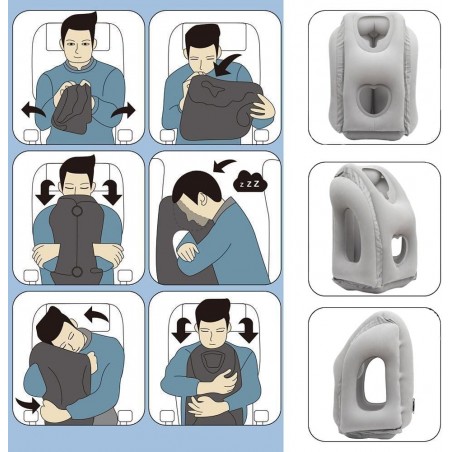 z Z Z