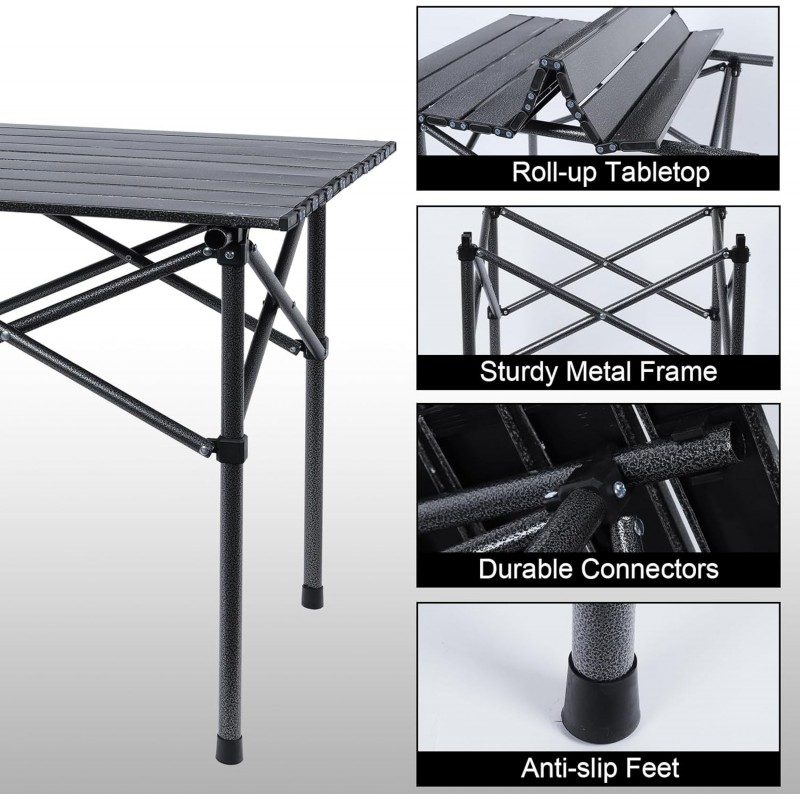 Roll-up Tabletop

Sturdy Metal Frame

Durable Connectors

Anti-slip Feet