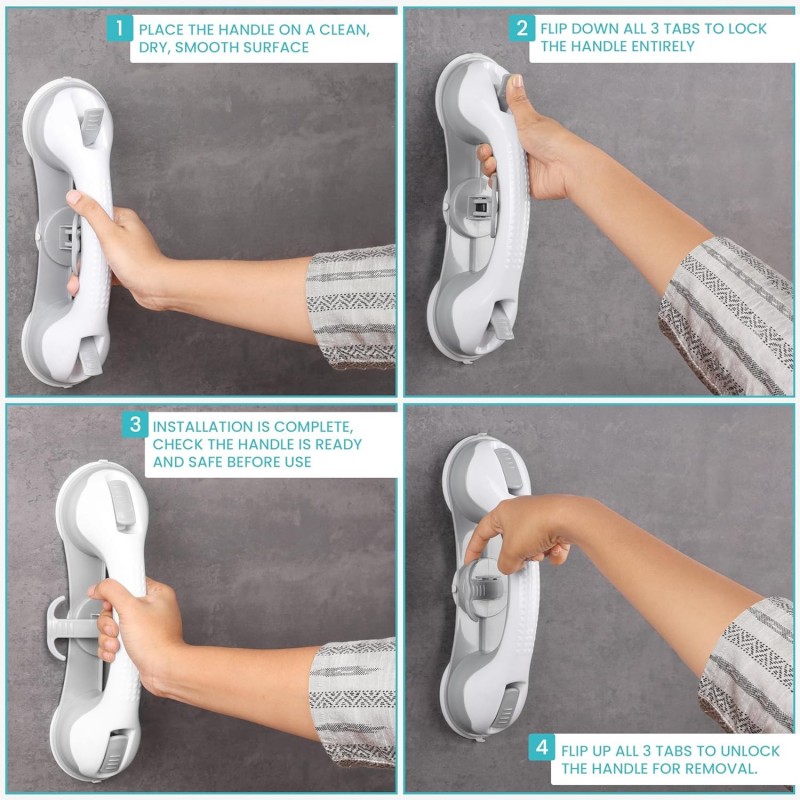 1 PLACE THE HANDLE ON A CLEAN, DRY, SMOOTH SURFACE

2 FLIP DOWN ALL 3 TABS TO LOCK THE HANDLE ENTIRELY

3 INSTALLATION IS COMPLETE, CHECK THE HANDLE IS READY AND SAFE BEFORE USE

4 FLIP UP ALL 3 TABS TO UNLOCK THE HANDLE FOR REMOVAL.