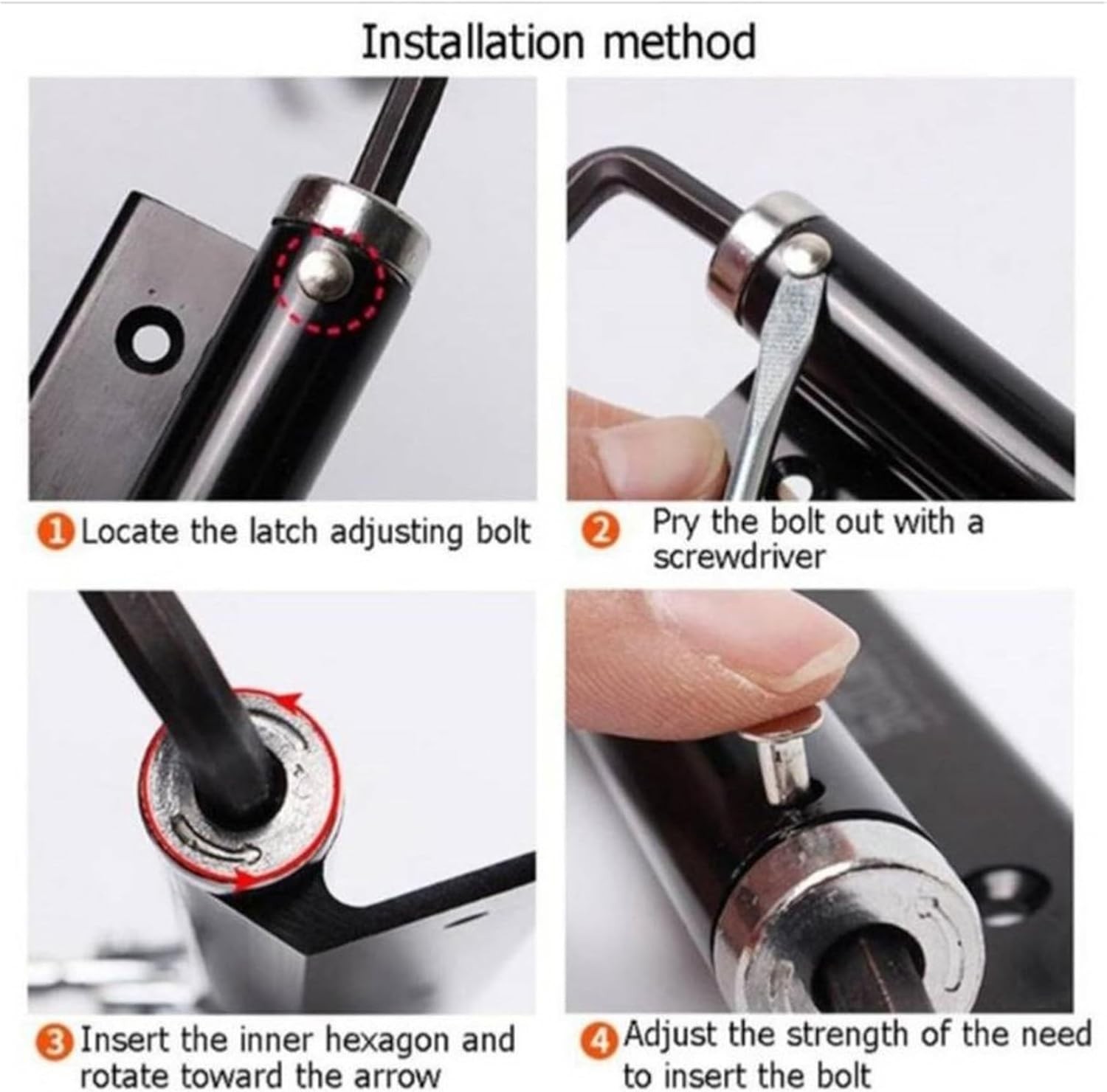 Installation method

1 Locate the latch adjusting bolt

2 Pry the bolt out with a screwdriver

3 Insert the inner hexagon and rotate toward the arrow

4 Adjust the strength of the need to insert the bolt